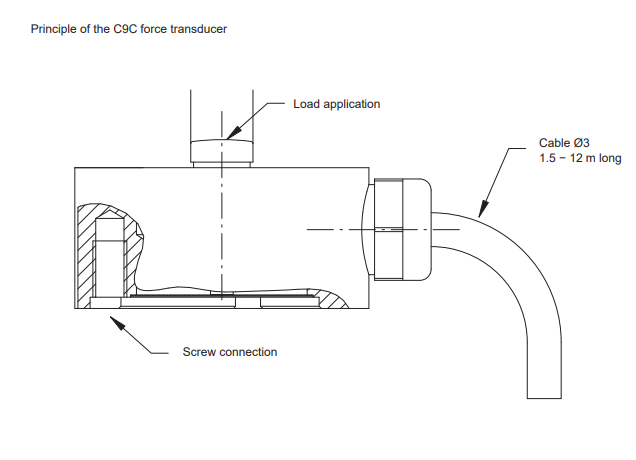 Principle of the C9C force transducer

Load application

Cable Ø3
1.5 − 12 m long

Screw connection