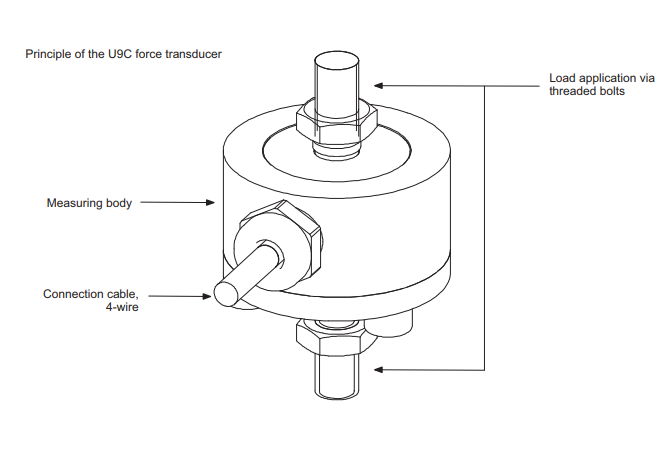 Principle of the U9C force transducer

Load application via threaded bolts

Measuring body

Connection cable, 4-wire